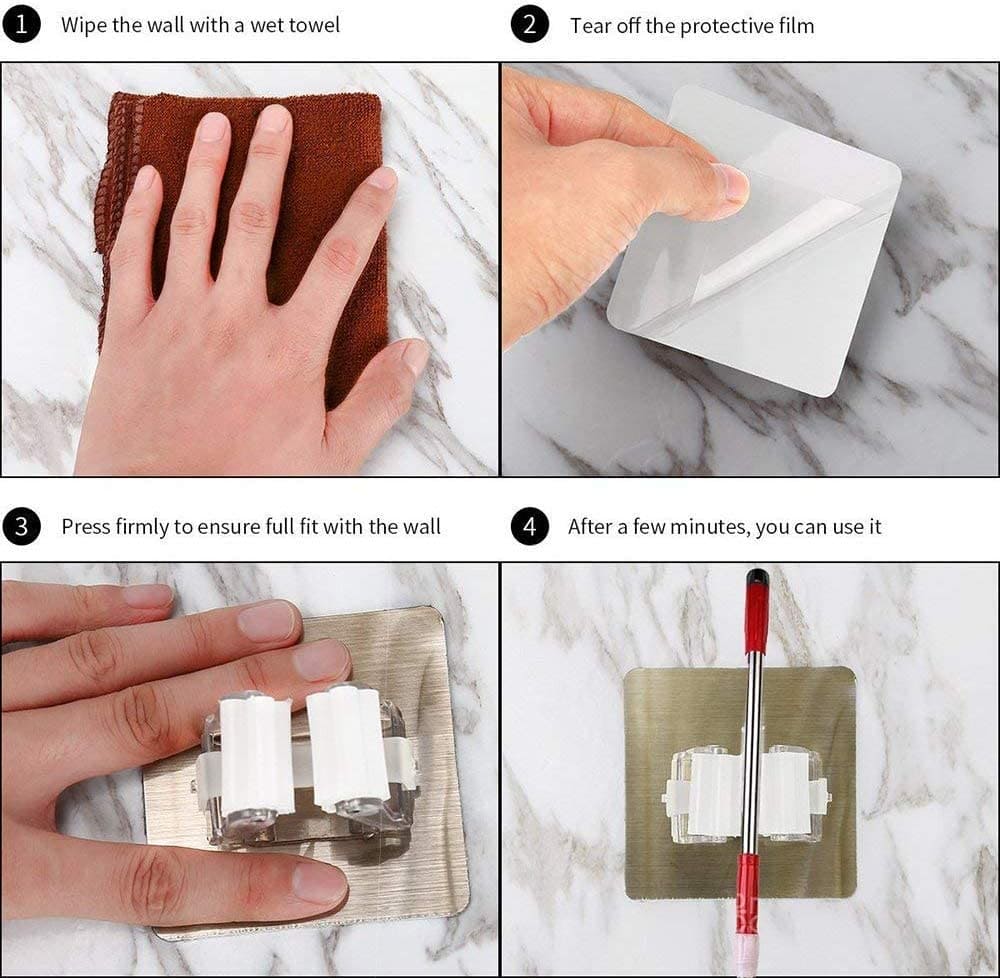 1 Wipe the wall with a wet towel

2 Tear off the protective film

3 Press firmly to ensure full fit with the wall

4 After a few minutes, you can use it